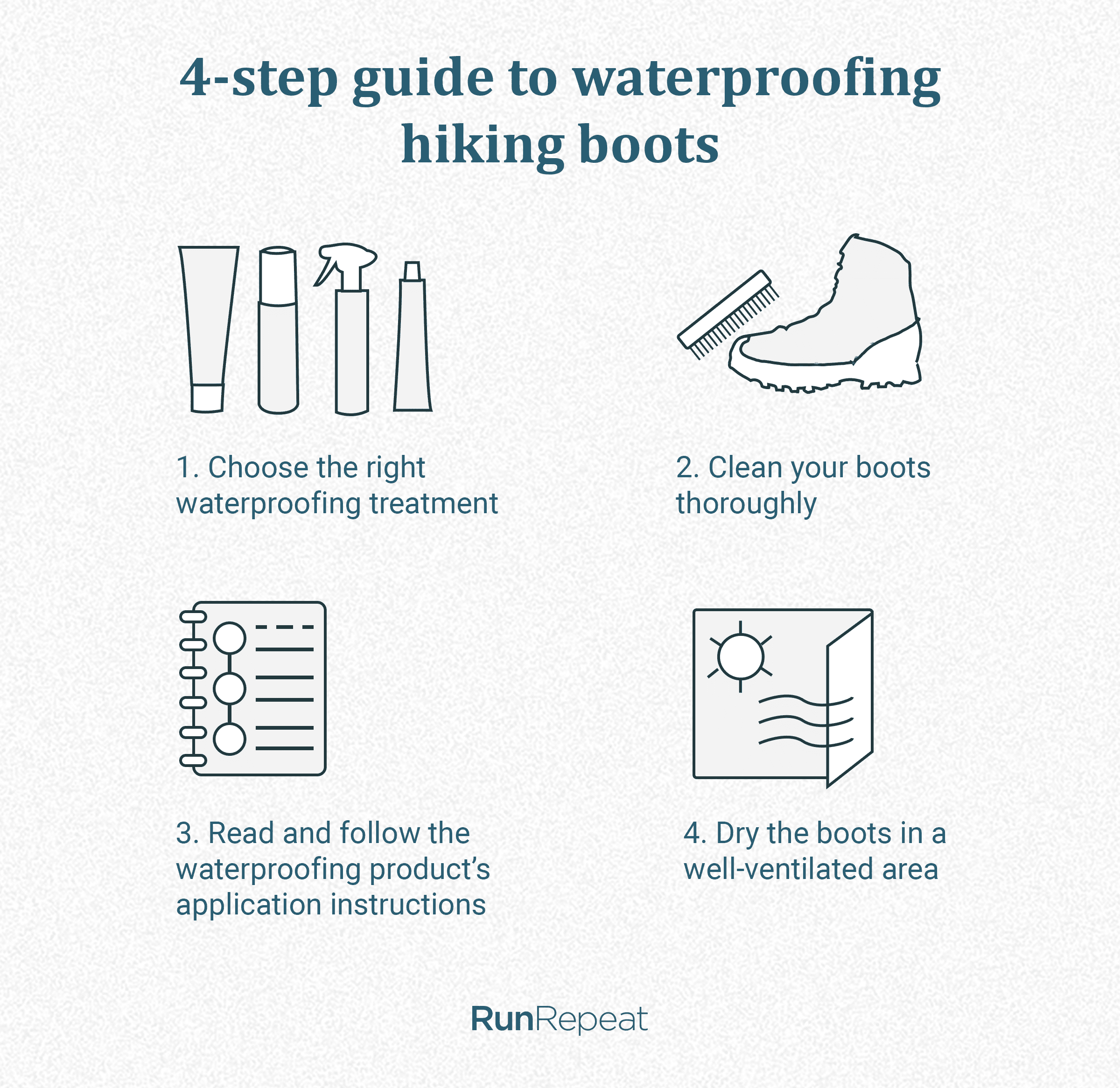 4-step guide to waterproofing hiking boots

1. Choose the right waterproofing treatment

2. Clean your boots thoroughly

3. Read and follow the waterproofing product's application instructions

4. Dry the boots in a well-ventilated area

RunRepeat