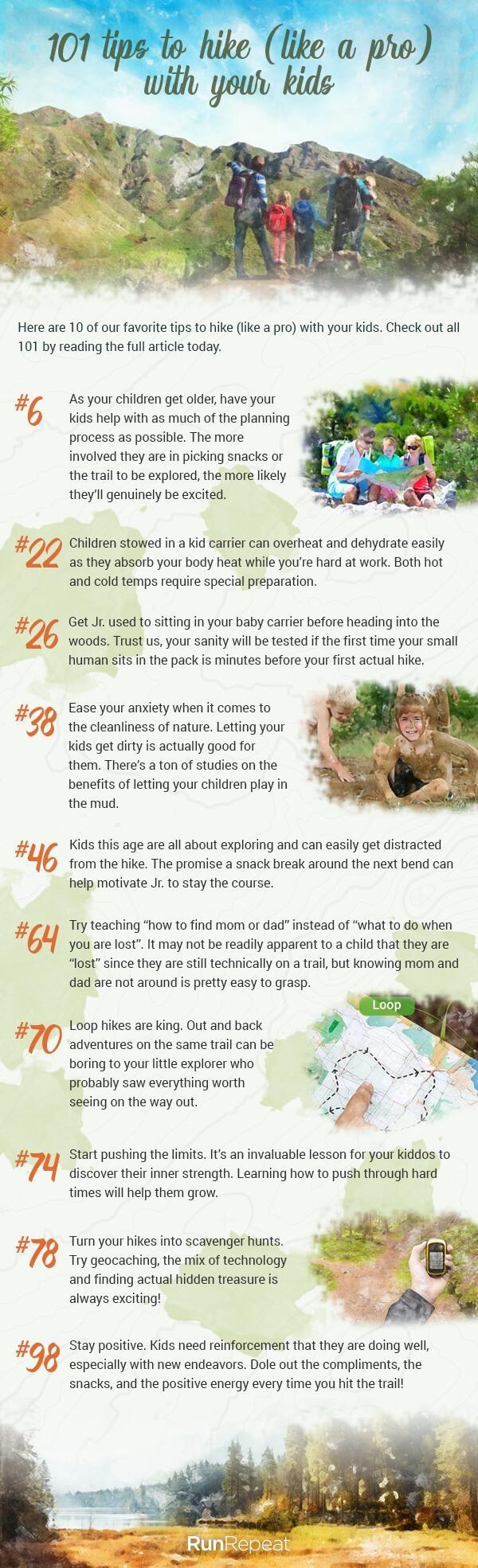 101 tips to hike (like a pro) with your kids

Here are 10 of our favorite tips to hike (like a pro) with your kids. Check out all 101 by reading the full article today.

#6 As your children get older, have your kids help with as much of the planning process as possible. The more involved they are in picking snacks or the trail to be explored, the more likely they'll genuinely be excited.

#22 Children stowed in a kid carrier can overheat and dehydrate easily as they absorb your body heat while you're hard at work. Both hot and cold temps require special preparation.

#26 Get Jr. used to sitting in your baby carrier before heading into the woods. Trust us, your sanity will be tested if the first time your small human sits in the pack is minutes before your first actual hike.

#38 Ease your anxiety when it comes to the cleanliness of nature. Letting your kids get dirty is actually good for them. There's a ton of studies on the benefits of letting your children play in the mud.

#46 Kids this age are all about exploring and can easily get distracted from the hike. The promise a snack break around the next bend can help motivate Jr. to stay the course.

#64 Try teaching "how to find mom or dad" instead of "what to do when you are lost". It may not be readily apparent to a child that they are "lost" since they are still technically on a trail, but knowing mom and dad are not around is pretty easy to grasp.

#70 Loop hikes are king. Out and back adventures on the same trail can be boring to your little explorer who probably saw everything worth seeing on the way out.

Loop

#74 Start pushing the limits. It's an invaluable lesson for your kiddos to discover their inner strength. Learning how to push through hard times will help them grow.

#78 Turn your hikes into scavenger hunts. Try geocaching, the mix of technology and finding actual hidden treasure is always exciting!

#98 Stay positive. Kids need reinforcement that they are doing well, especially with new endeavors. Dole out the compliments, the snacks, and the positive energy every time you hit the trail!

RunRepeat