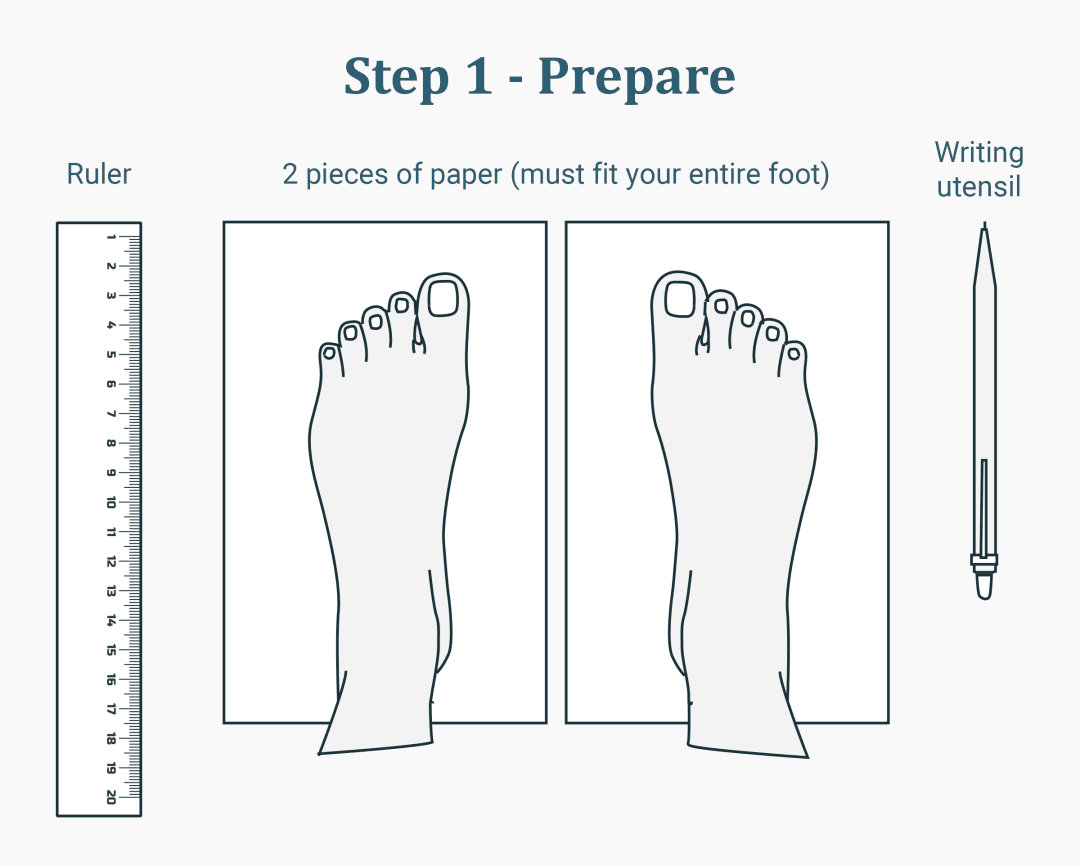 Step 1 - Prepare

Ruler

2 pieces of paper (must fit your entire foot)

Writing utensil

1 2 3 4 5 6 7 8 9 10 11 12 13 14 15 16 17 18 19 20