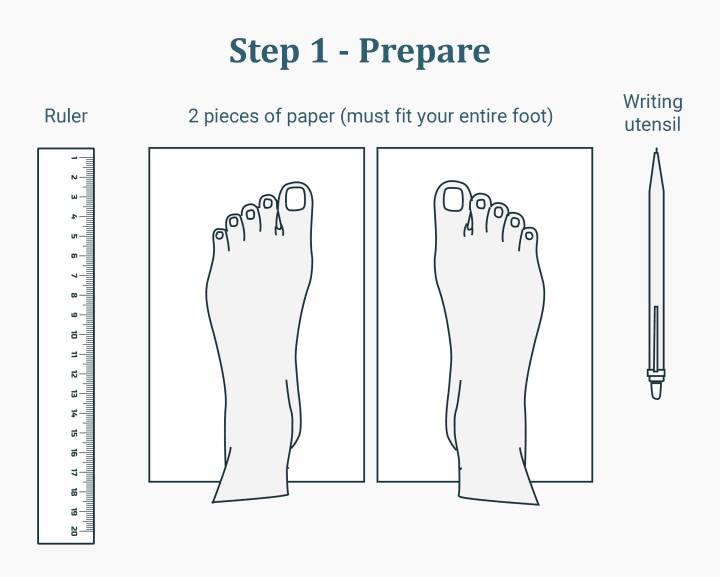 Step 1 - Prepare

Ruler

2 pieces of paper (must fit your entire foot)

Writing utensil

1
2
3
4
5
6
7
8
9
10
11
12
13
14
15
16
17
18
19
20